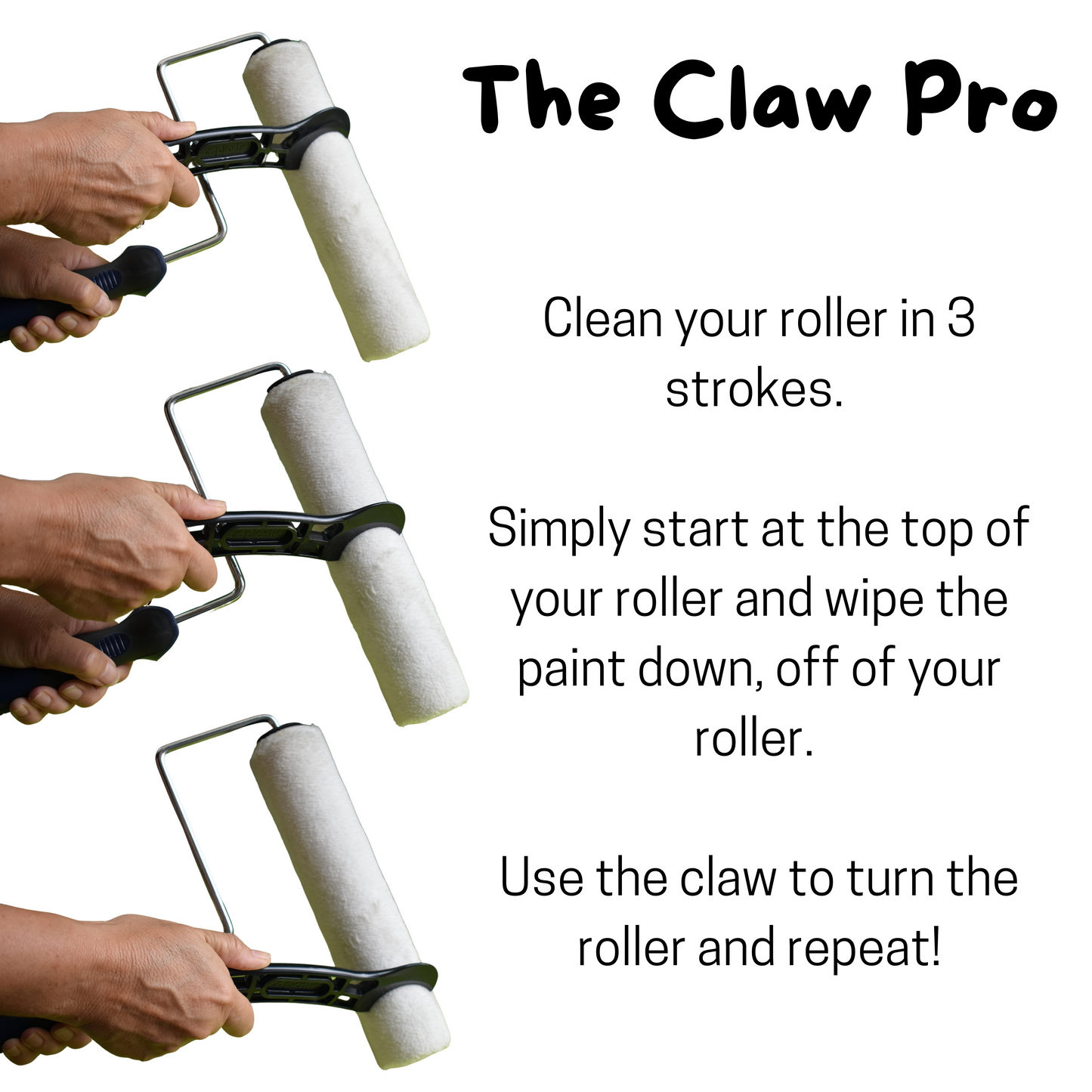 The Claw Pro

Clean your roller in 3 strokes.

Simply start at the top of your roller and wipe the paint down, off of your roller.

Use the claw to turn the roller and repeat!